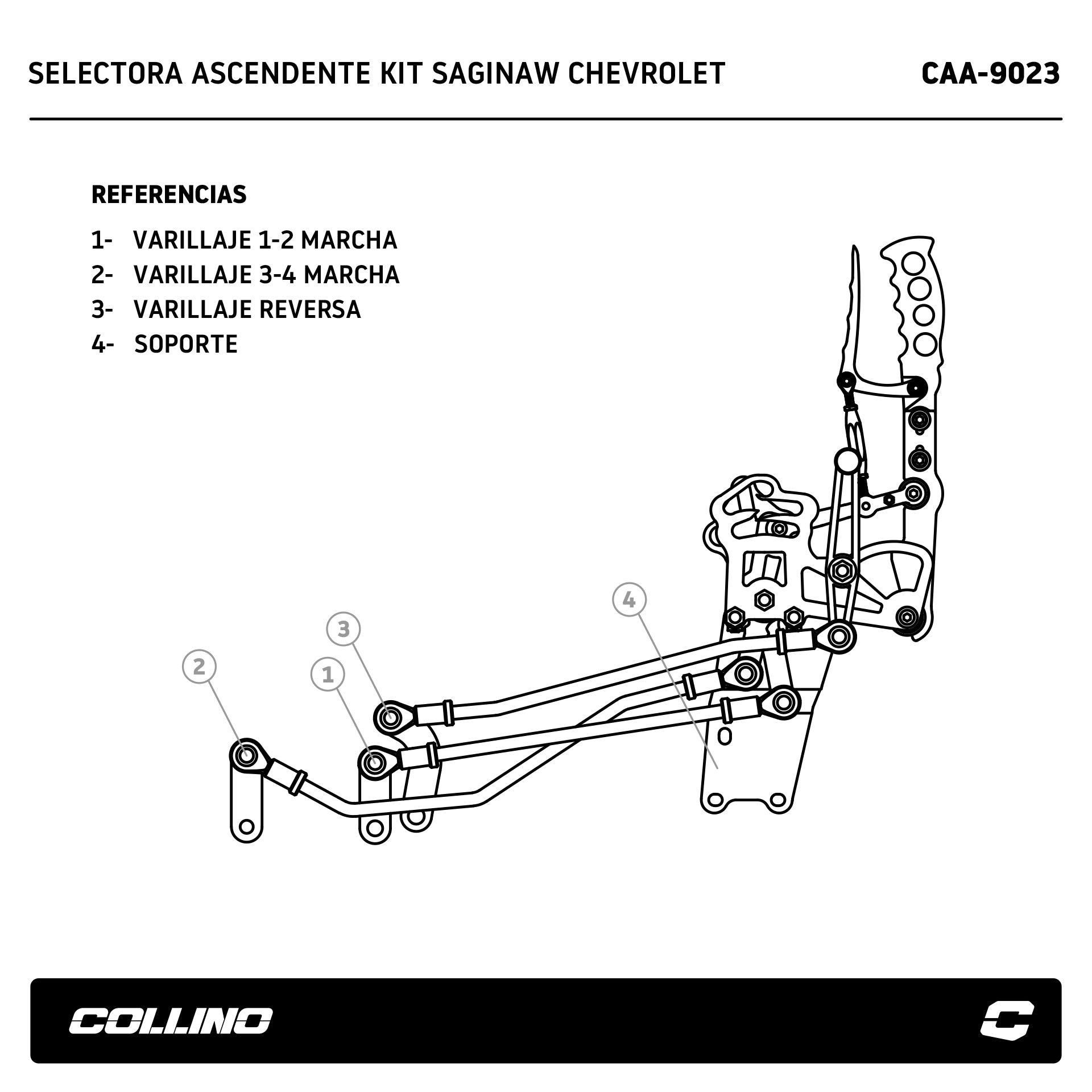 SELECTORA ASCENDENTE KIT SAGINAW CHEVROLET CAA-9023

REFERENCIAS

1- VARILLAJE 1-2 MARCHA
2- VARILLAJE 3-4 MARCHA
3- VARILLAJE REVERSA
4- SOPORTE

4
3
2
1

COLLINO
C