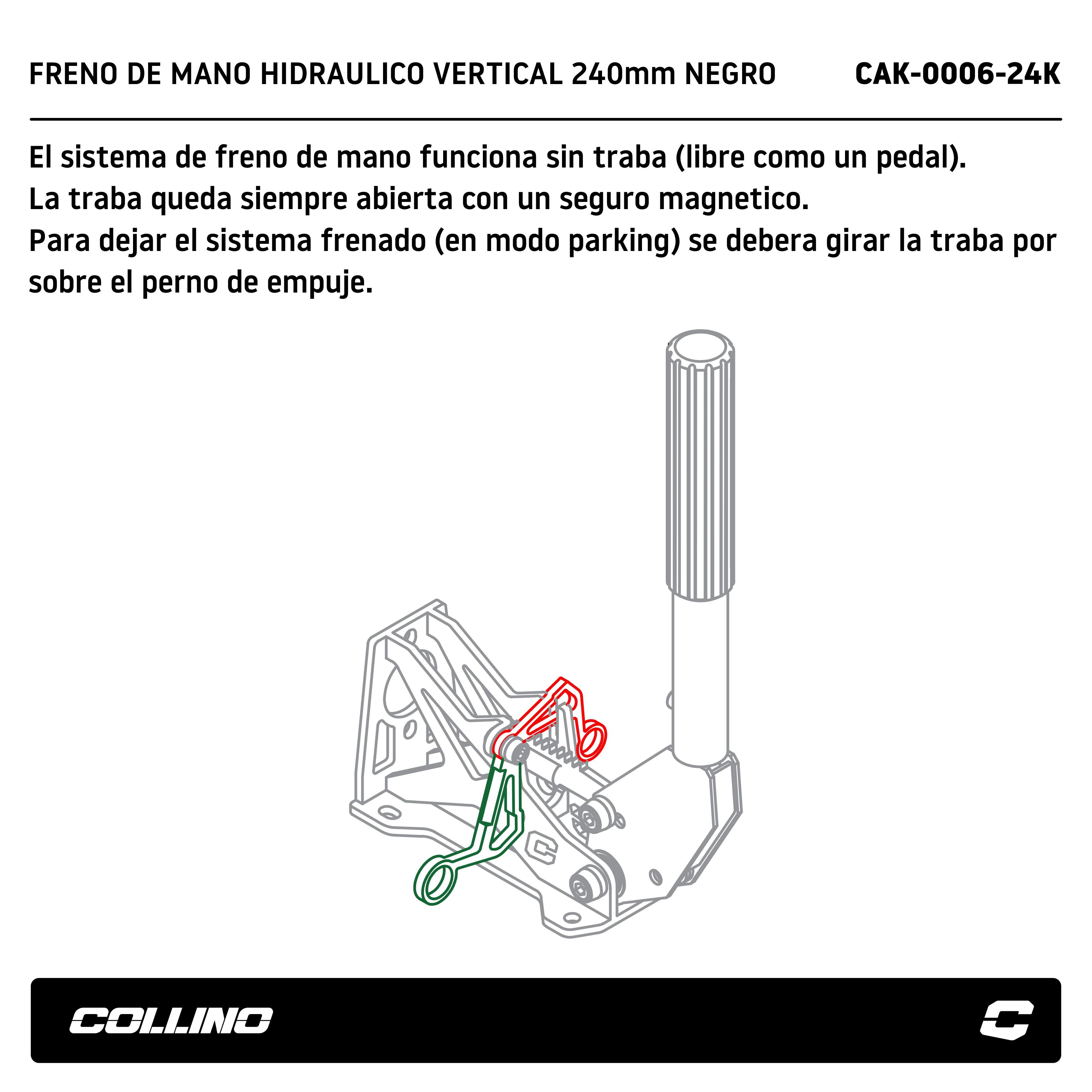 FRENO DE MANO HIDRAULICO VERTICAL 240mm NEGRO CAK-0006-24K

El sistema de freno de mano funciona sin traba (libre como un pedal).
La traba queda siempre abierta con un seguro magnetico.
Para dejar el sistema frenado (en modo parking) se debera girar la traba por sobre el perno de empuje.

COLLINO