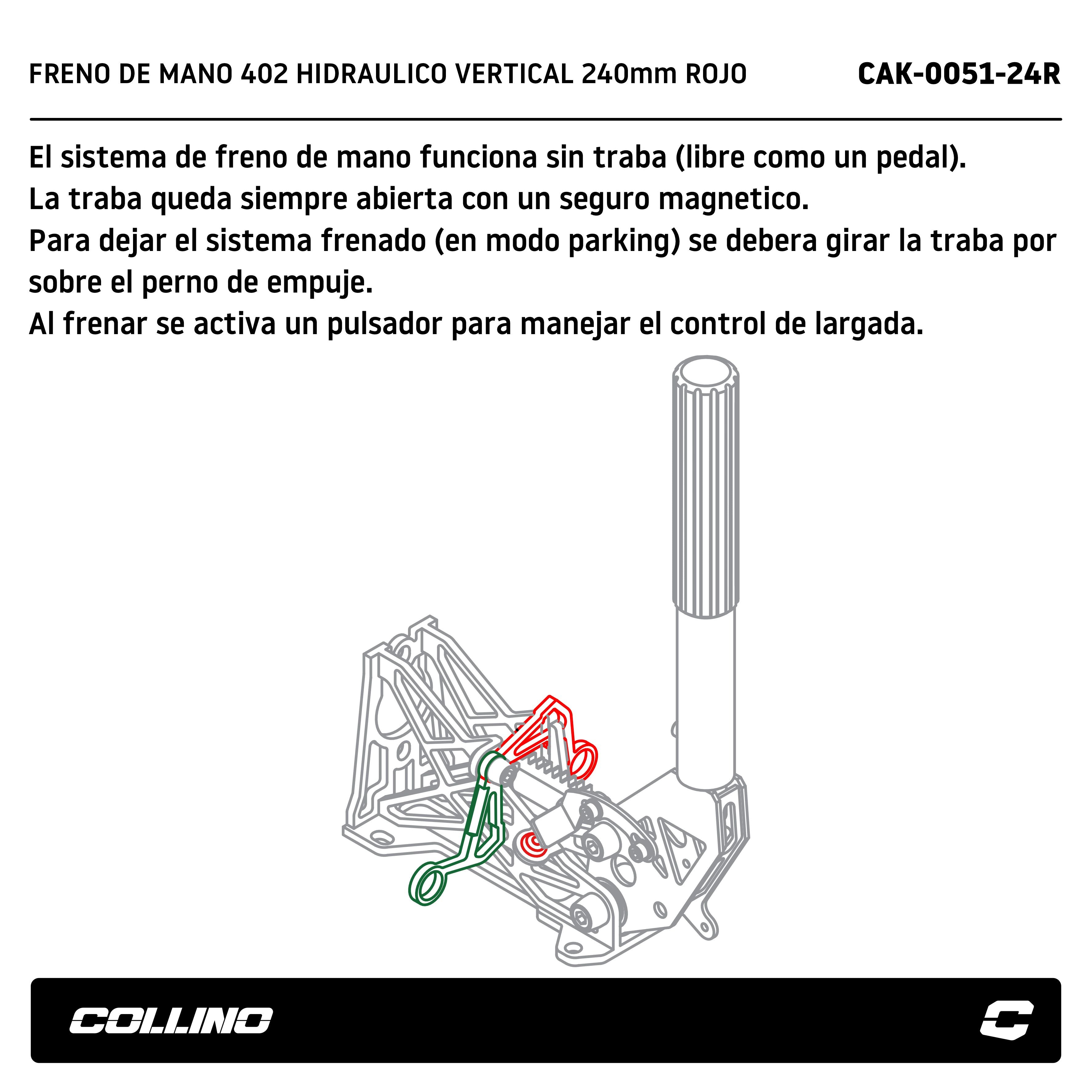 FRENO DE MANO 402 HIDRAULICO VERTICAL 240mm ROJO

CAK-0051-24R

El sistema de freno de mano funciona sin traba (libre como un pedal).
La traba queda siempre abierta con un seguro magnetico.
Para dejar el sistema frenado (en modo parking) se debera girar la traba por sobre el perno de empuje.
Al frenar se activa un pulsador para manejar el control de largada.

COLLINO