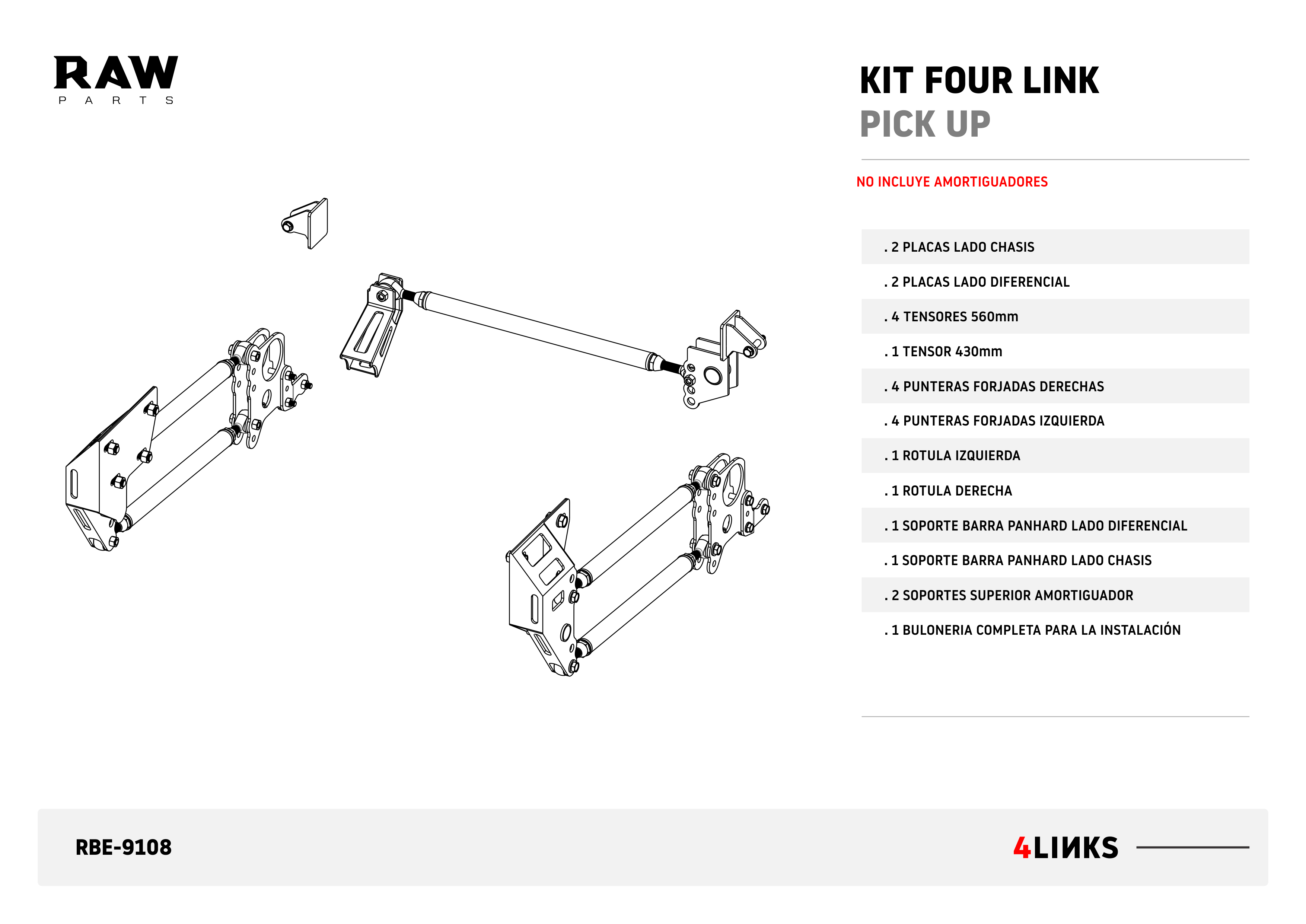 RAW
PARTS

KIT FOUR LINK
PICK UP

NO INCLUYE AMORTIGUADORES

. 2 PLACAS LADO CHASIS
. 2 PLACAS LADO DIFERENCIAL
. 4 TENSORES 560mm
. 1 TENSOR 430mm
. 4 PUNTERAS FORJADAS DERECHAS
. 4 PUNTERAS FORJADAS IZQUIERDA
. 1 ROTULA IZQUIERDA
. 1 ROTULA DERECHA
. 1 SOPORTE BARRA PANHARD LADO DIFERENCIAL
. 1 SOPORTE BARRA PANHARD LADO CHASIS
. 2 SOPORTES SUPERIOR AMORTIGUADOR
. 1 BULONERIA COMPLETA PARA LA INSTALACIÓN

RBE-9108

4LINKS