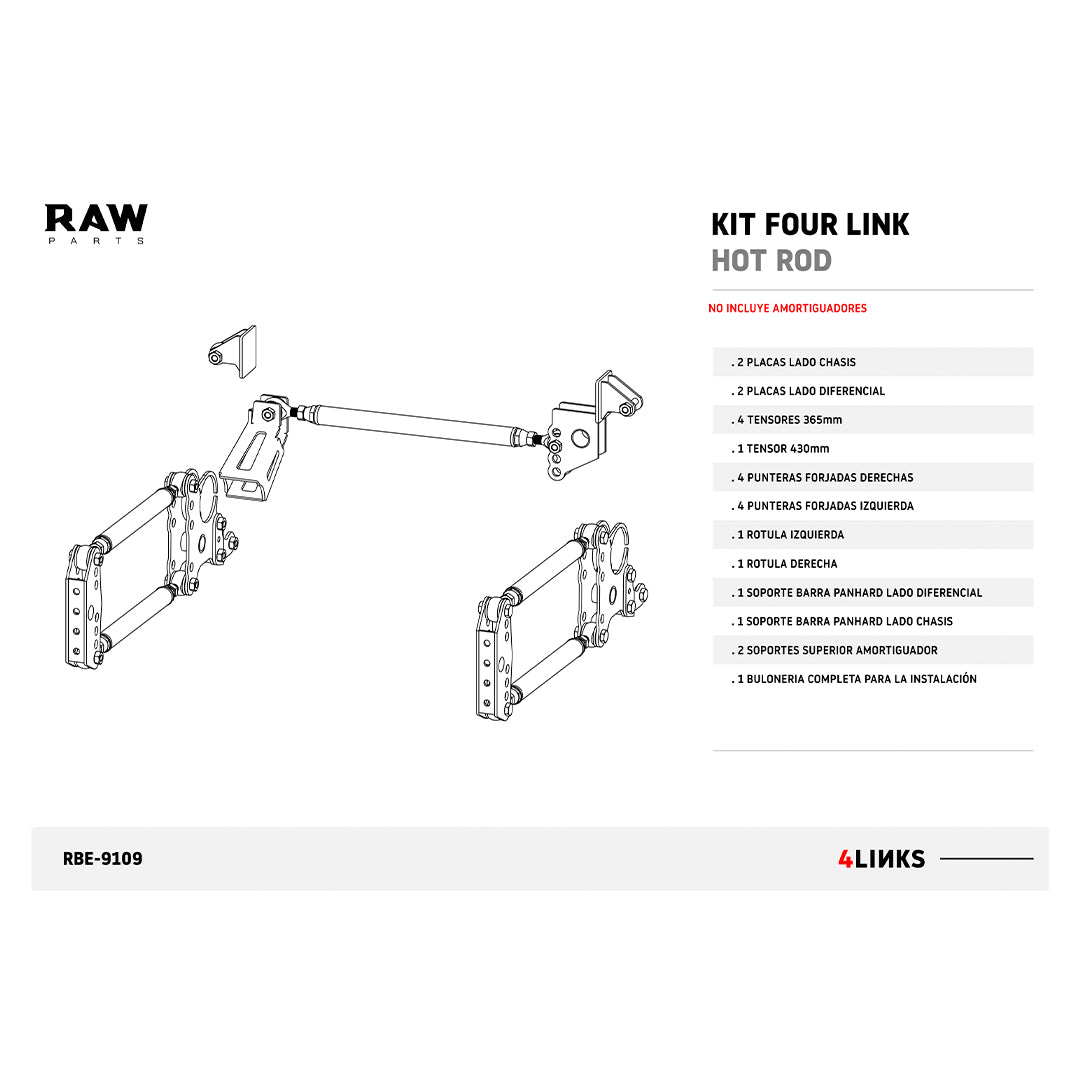 RAW
PARTS

KIT FOUR LINK
HOT ROD

NO INCLUYE AMORTIGUADORES

. 2 PLACAS LADO CHASIS
. 2 PLACAS LADO DIFERENCIAL
. 4 TENSORES 365mm
. 1 TENSOR 430mm
. 4 PUNTERAS FORJADAS DERECHAS
. 4 PUNTERAS FORJADAS IZQUIERDA
. 1 ROTULA IZQUIERDA
. 1 ROTULA DERECHA
. 1 SOPORTE BARRA PANHARD LADO DIFERENCIAL
. 1 SOPORTE BARRA PANHARD LADO CHASIS
. 2 SOPORTES SUPERIOR AMORTIGUADOR
. 1 BULONERIA COMPLETA PARA LA INSTALACIÓN

RBE-9109

4LINKS