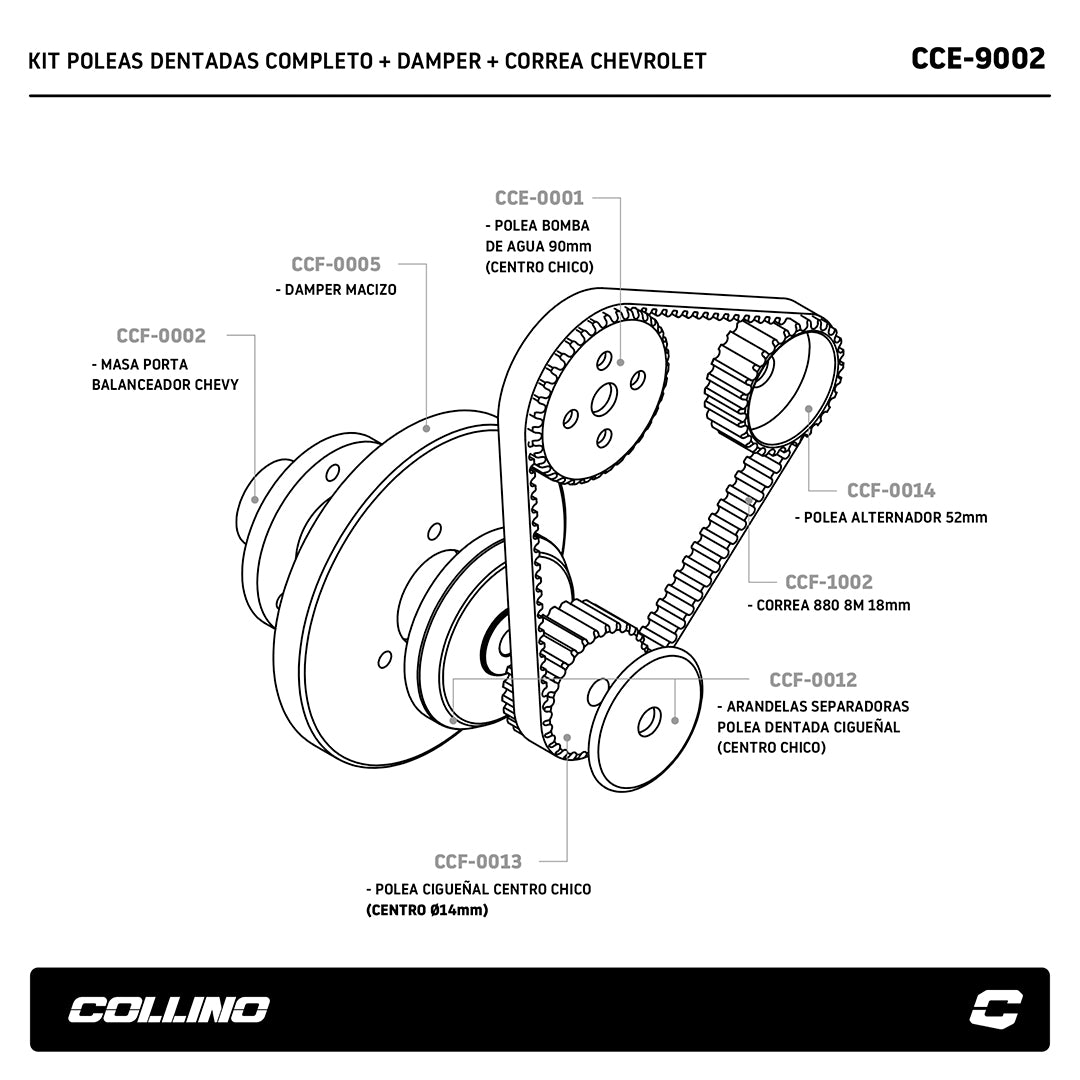 KIT POLEAS DENTADAS COMPLETO + DAMPER + CORREA CHEVROLET

CCE-9002

CCE-0001
- POLEA BOMBA DE AGUA 90mm (CENTRO CHICO)

CCF-0005
- DAMPER MACIZO

CCF-0002
- MASA PORTA BALANCEADOR CHEVY

CCF-0014
- POLEA ALTERNADOR 52mm

CCF-1002
- CORREA 880 8M 18mm

CCF-0012
- ARANDELAS SEPARADORAS POLEA DENTADA CIGUEÑAL (CENTRO CHICO)

CCF-0013
- POLEA CIGUEÑAL CENTRO CHICO (CENTRO Ø14mm)

COLLINO