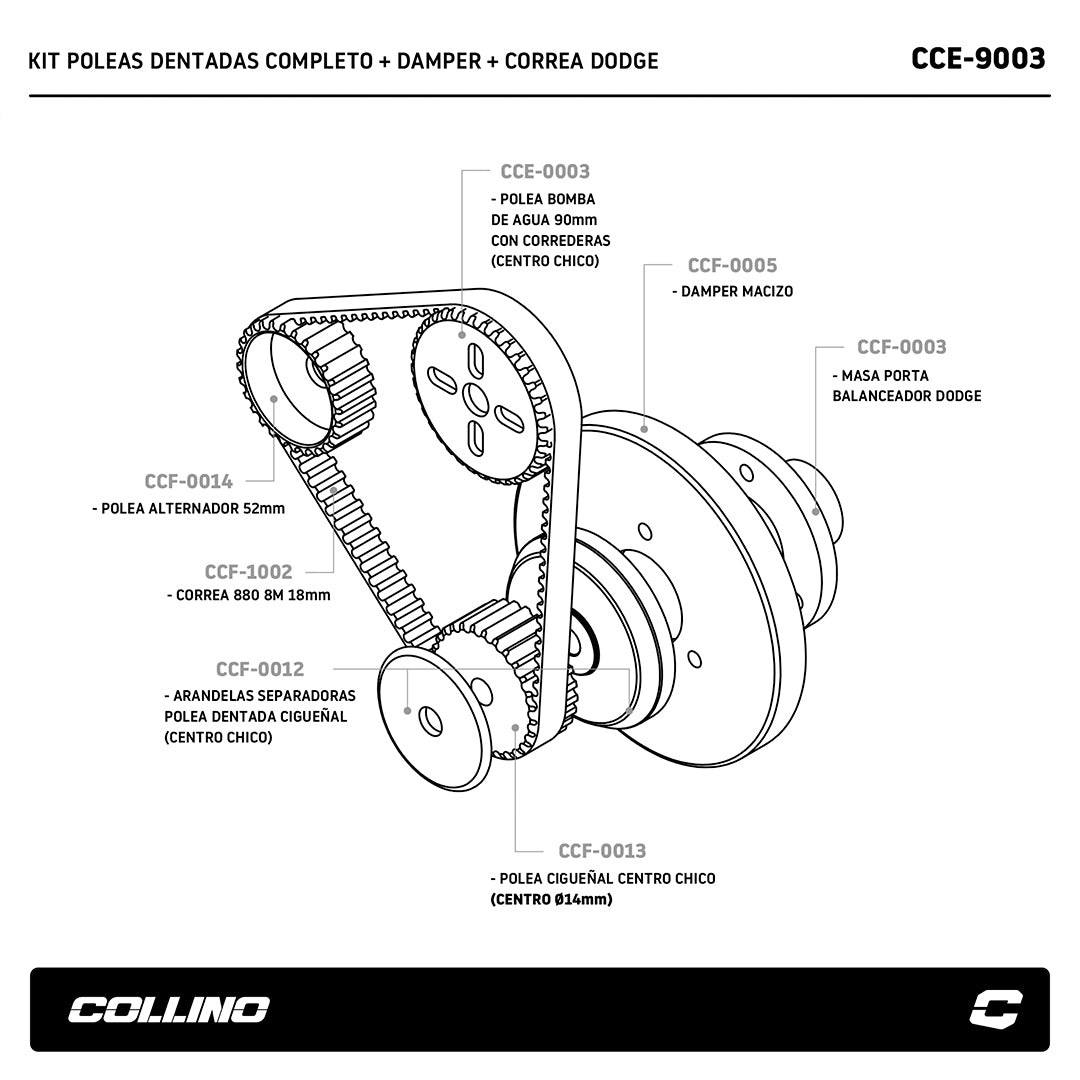 KIT POLEAS DENTADAS COMPLETO + DAMPER + CORREA DODGE

CCE-9003

CCE-0003
- POLEA BOMBA DE AGUA 90mm CON CORREDERAS (CENTRO CHICO)

CCF-0005
- DAMPER MACIZO

CCF-0003
- MASA PORTA BALANCEADOR DODGE

CCF-0014
- POLEA ALTERNADOR 52mm

CCF-1002
- CORREA 880 8M 18mm

CCF-0012
- ARANDELAS SEPARADORAS POLEA DENTADA CIGUEÑAL (CENTRO CHICO)

CCF-0013
- POLEA CIGUEÑAL CENTRO CHICO (CENTRO Ø14mm)

COLLINO