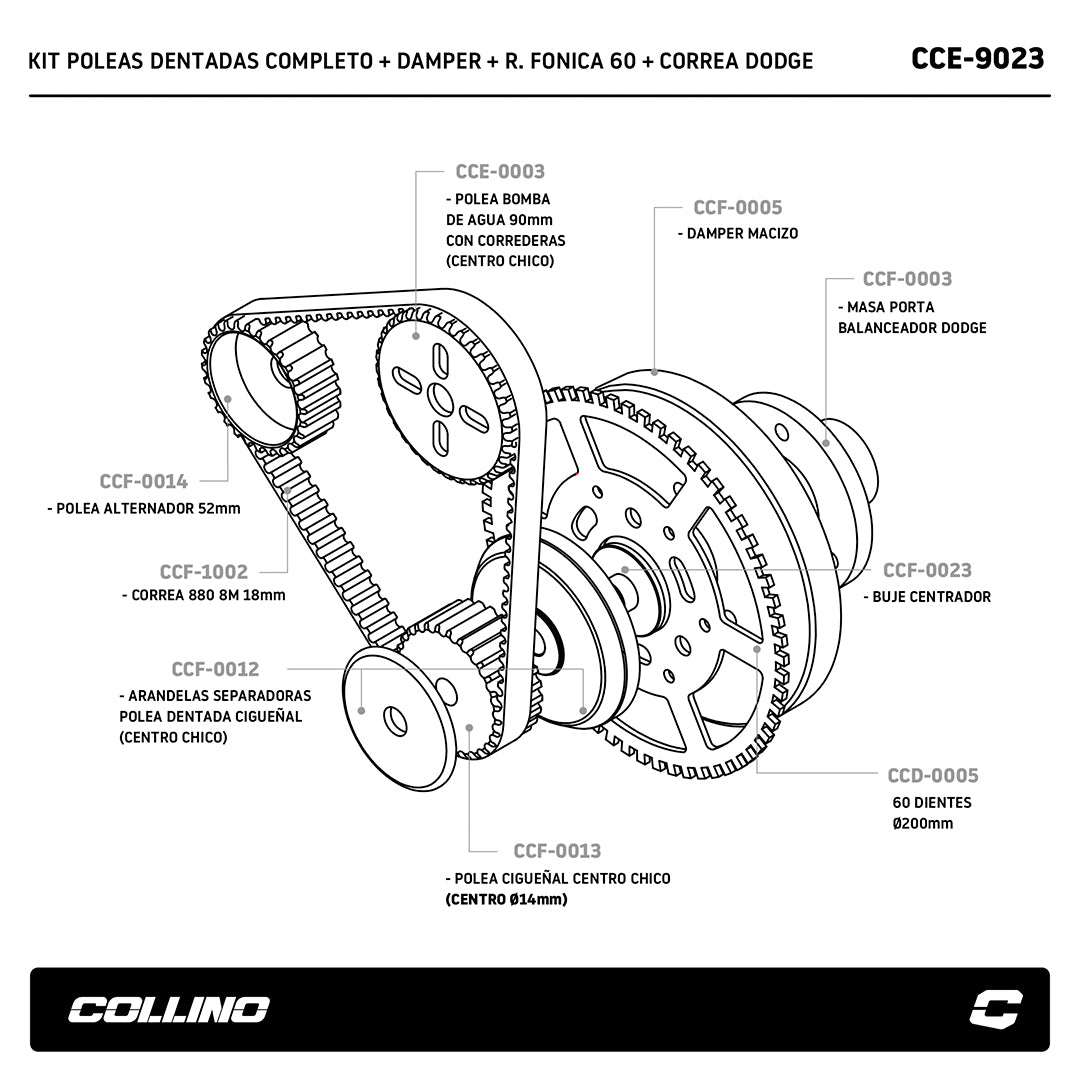 KIT POLEAS DENTADAS COMPLETO + DAMPER + R. FONICA 60 + CORREA DODGE

CCE-9023

CCE-0003
- POLEA BOMBA DE AGUA 90mm CON CORREDERAS (CENTRO CHICO)

CCF-0005
- DAMPER MACIZO

CCF-0003
- MASA PORTA BALANCEADOR DODGE

CCF-0014
- POLEA ALTERNADOR 52mm

CCF-1002
- CORREA 880 8M 18mm

CCF-0023
- BUJE CENTRADOR

CCF-0012
- ARANDELAS SEPARADORAS POLEA DENTADA CIGUEÑAL (CENTRO CHICO)

CCD-0005
60 DIENTES
Ø200mm

CCF-0013
- POLEA CIGUEÑAL CENTRO CHICO
(CENTRO Ø14mm)

COLLINO