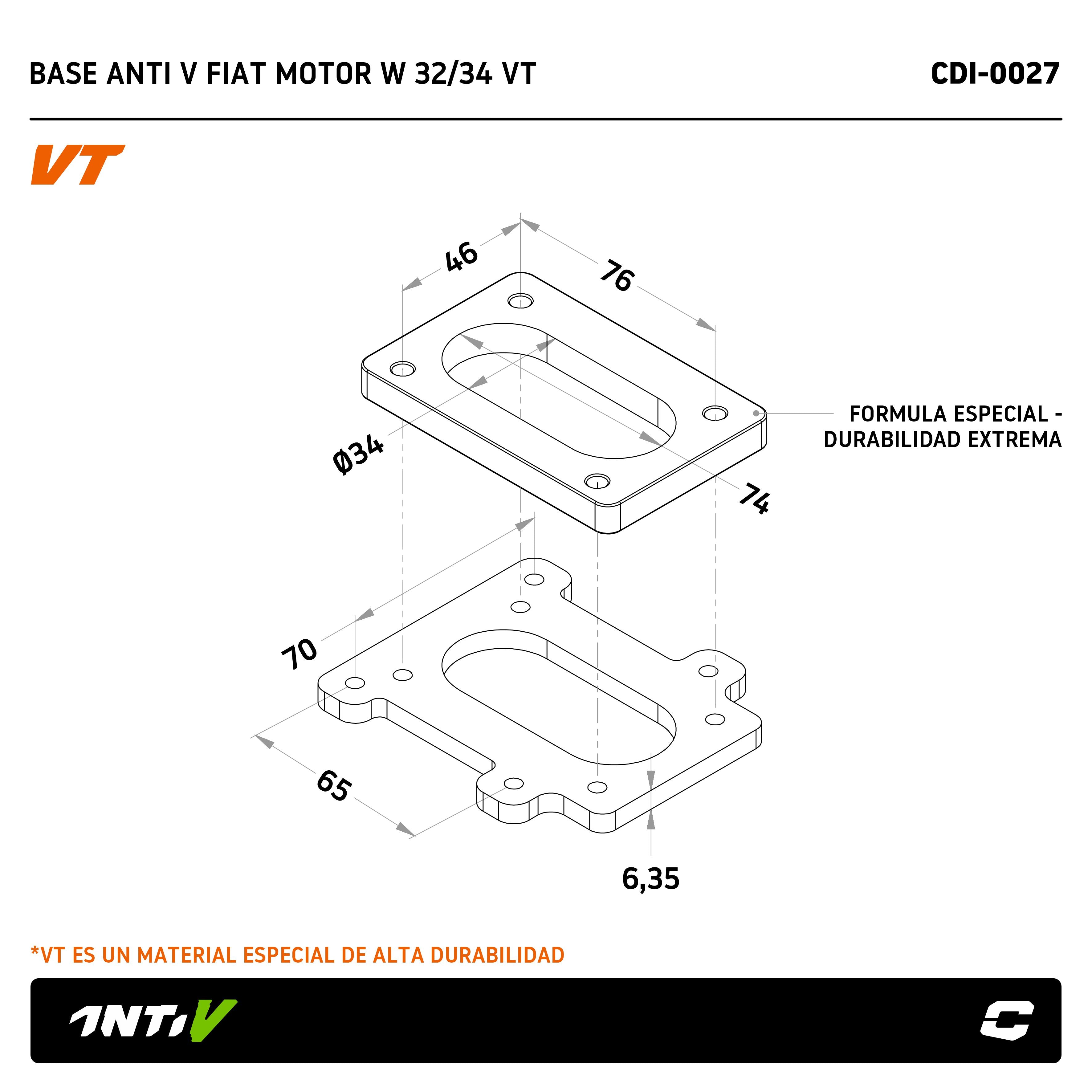 BASE ANTI V FIAT MOTOR W 32/34 VT

CDI-0027

VT

46

76

Ø34

74

FORMULA ESPECIAL - DURABILIDAD EXTREMA

70

65

6,35

*VT ES UN MATERIAL ESPECIAL DE ALTA DURABILIDAD

ANTIV