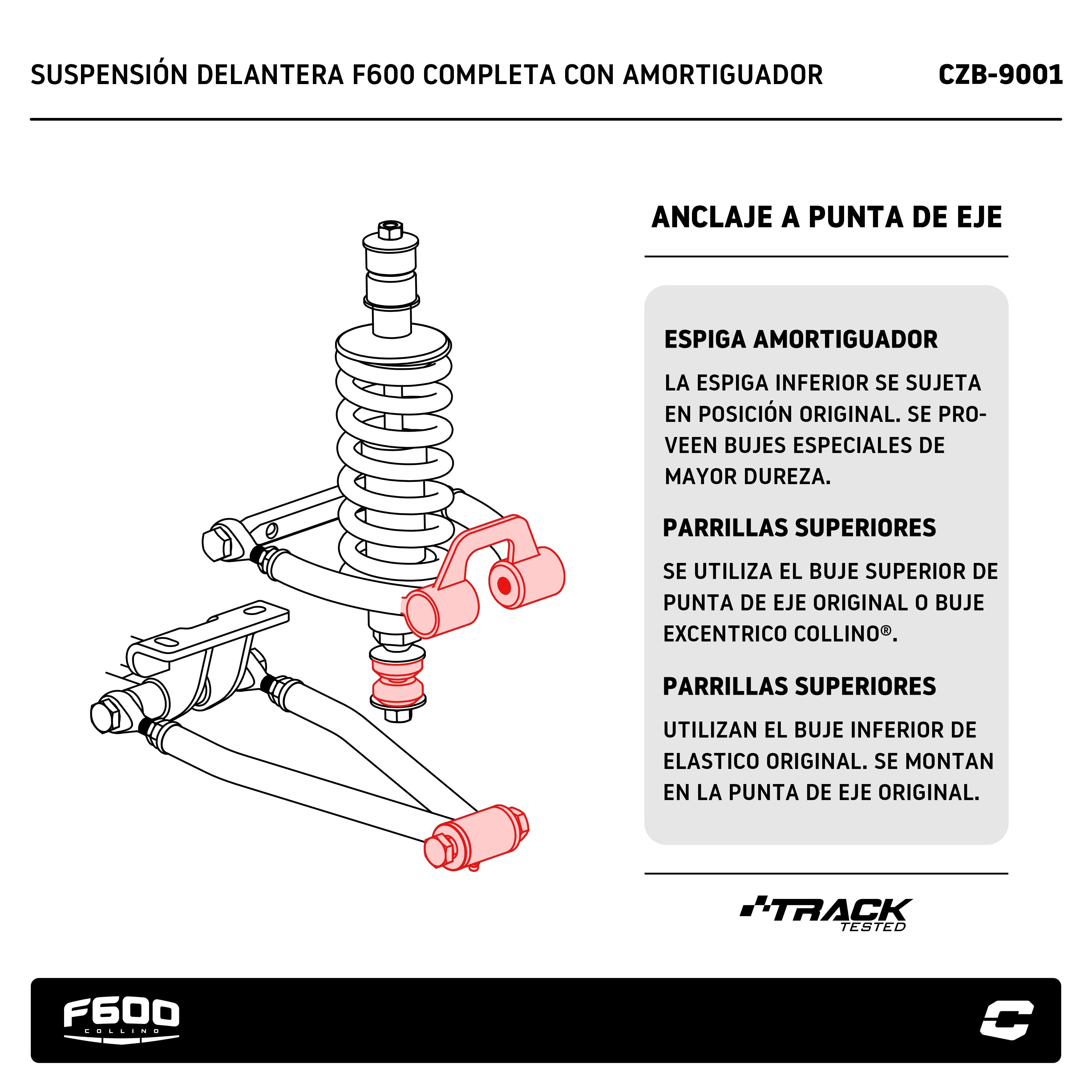 SUSPENSIÓN DELANTERA F600 COMPLETA CON AMORTIGUADOR

CZB-9001

ANCLAJE A PUNTA DE EJE

ESPIGA AMORTIGUADOR

LA ESPIGA INFERIOR SE SUJETA EN POSICIÓN ORIGINAL. SE PROVEEN BUJES ESPECIALES DE MAYOR DUREZA.

PARRILLAS SUPERIORES

SE UTILIZA EL BUJE SUPERIOR DE PUNTA DE EJE ORIGINAL O BUJE EXCENTRICO COLLINO®.

PARRILLAS SUPERIORES

UTILIZAN EL BUJE INFERIOR DE ELASTICO ORIGINAL. SE MONTAN EN LA PUNTA DE EJE ORIGINAL.

TRACK
TESTED

F600
COLLINO