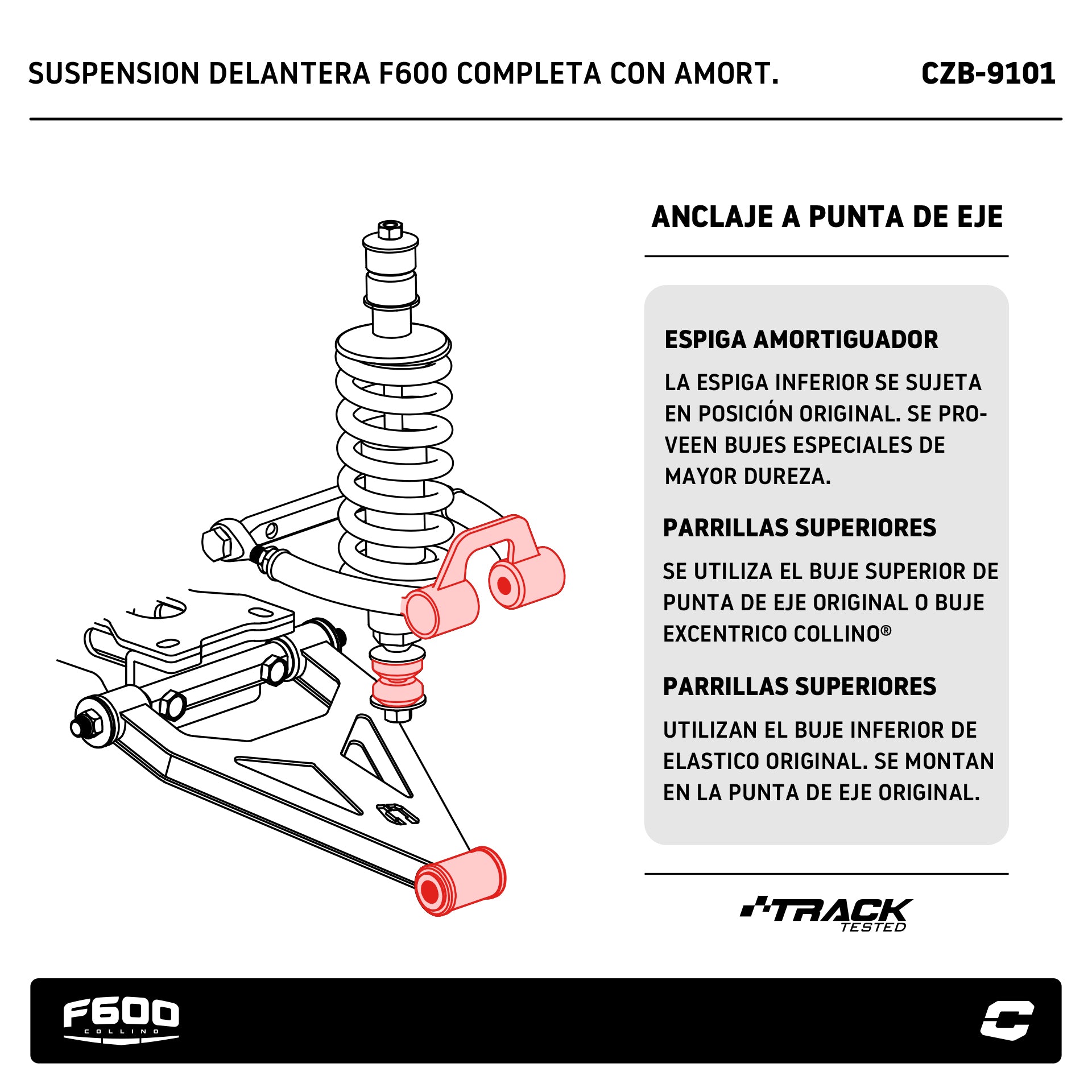 SUSPENSION DELANTERA F600 COMPLETA CON AMORT.

CZB-9101

ANCLAJE A PUNTA DE EJE

ESPIGA AMORTIGUADOR

LA ESPIGA INFERIOR SE SUJETA EN POSICIÓN ORIGINAL. SE PROVEEN BUJES ESPECIALES DE MAYOR DUREZA.

PARRILLAS SUPERIORES

SE UTILIZA EL BUJE SUPERIOR DE PUNTA DE EJE ORIGINAL O BUJE EXCENTRICO COLLINO®

PARRILLAS SUPERIORES

UTILIZAN EL BUJE INFERIOR DE ELASTICO ORIGINAL. SE MONTAN EN LA PUNTA DE EJE ORIGINAL.

TRACK TESTED

F600 COLLINO