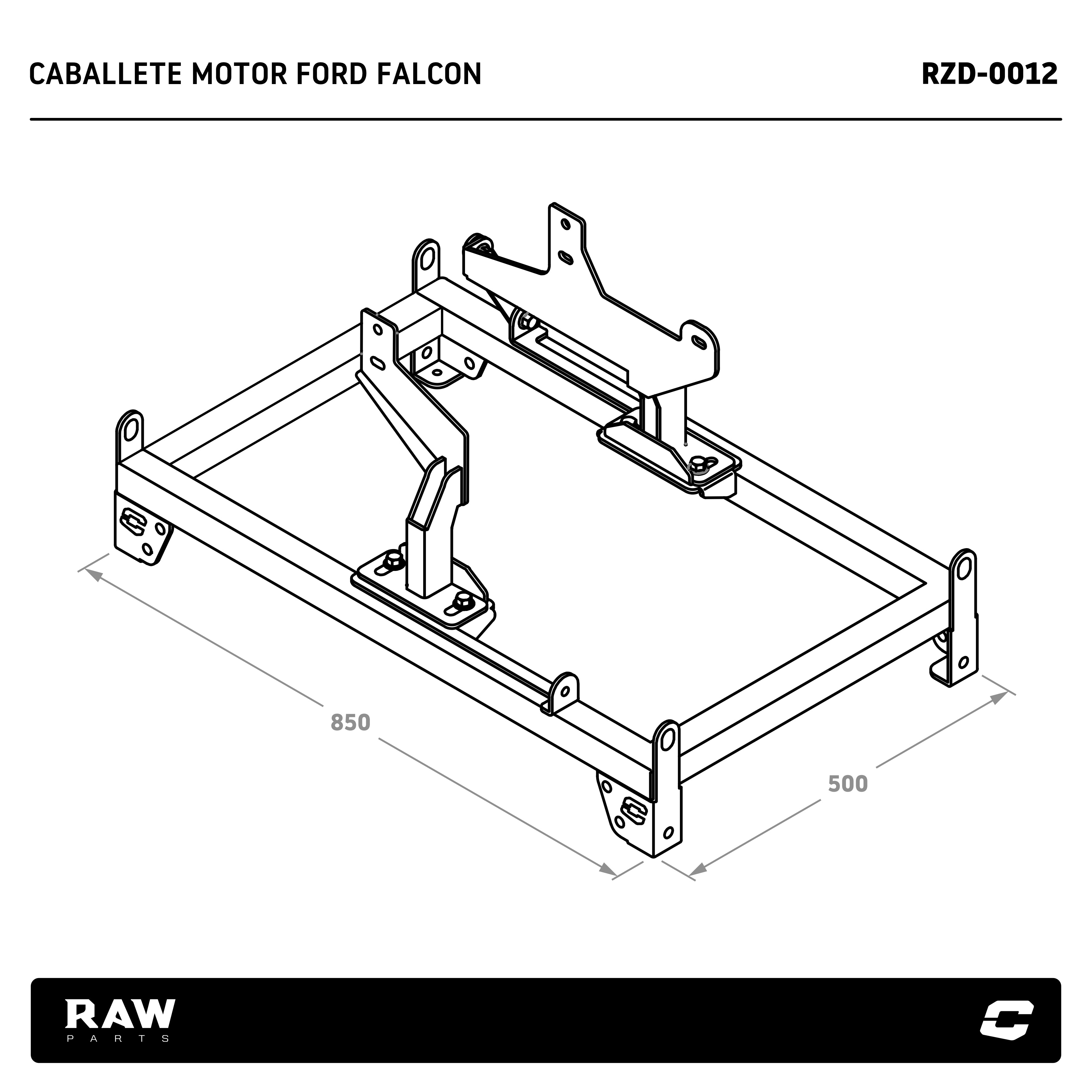 CABALLETE MOTOR FORD FALCON

RZD-0012

850

500

RAW
PARTS