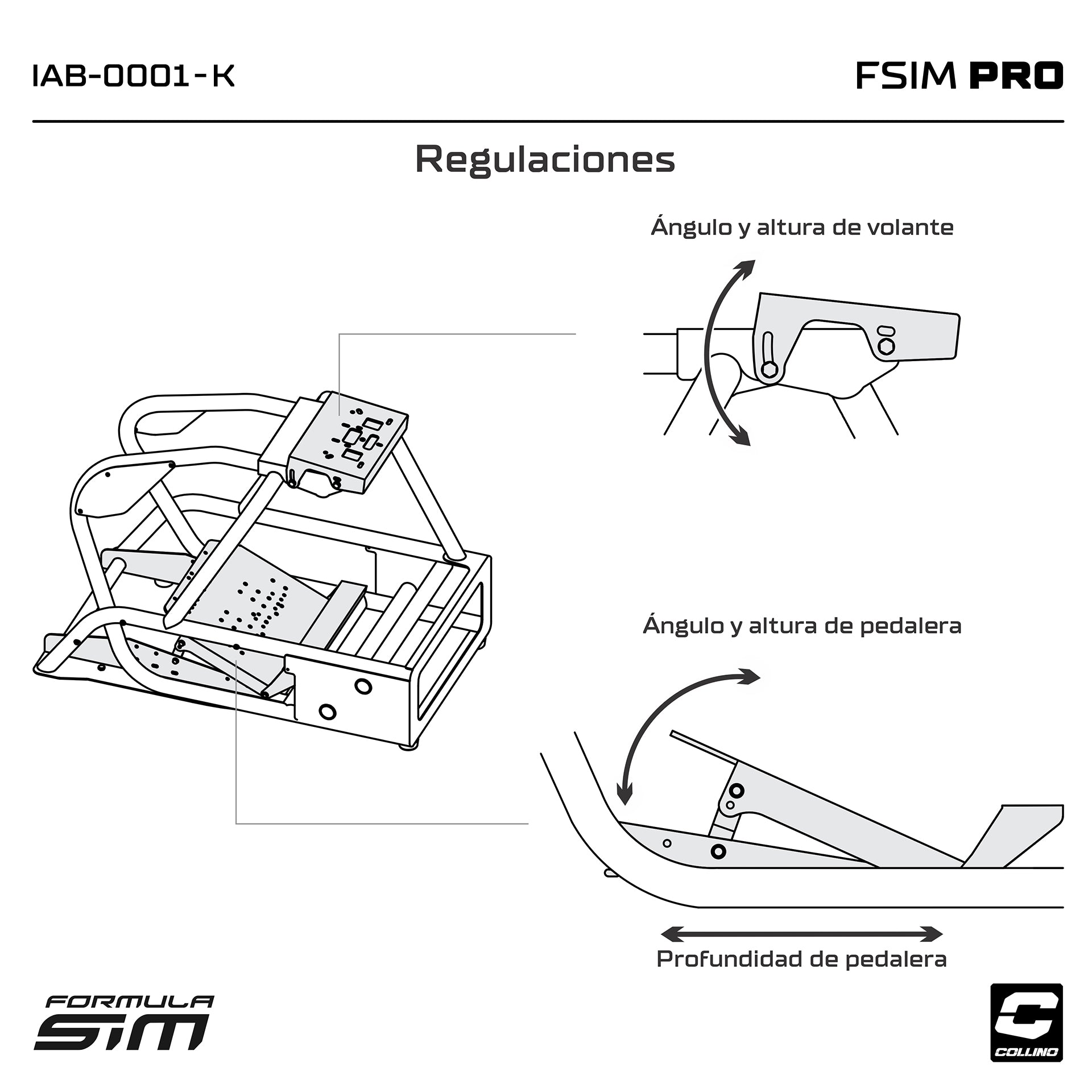 IAB-0001-K

FSIM PRO

Regulaciones

Ángulo y altura de volante

Ángulo y altura de pedalera

Profundidad de pedalera

FORMULA SIM

COLLINO