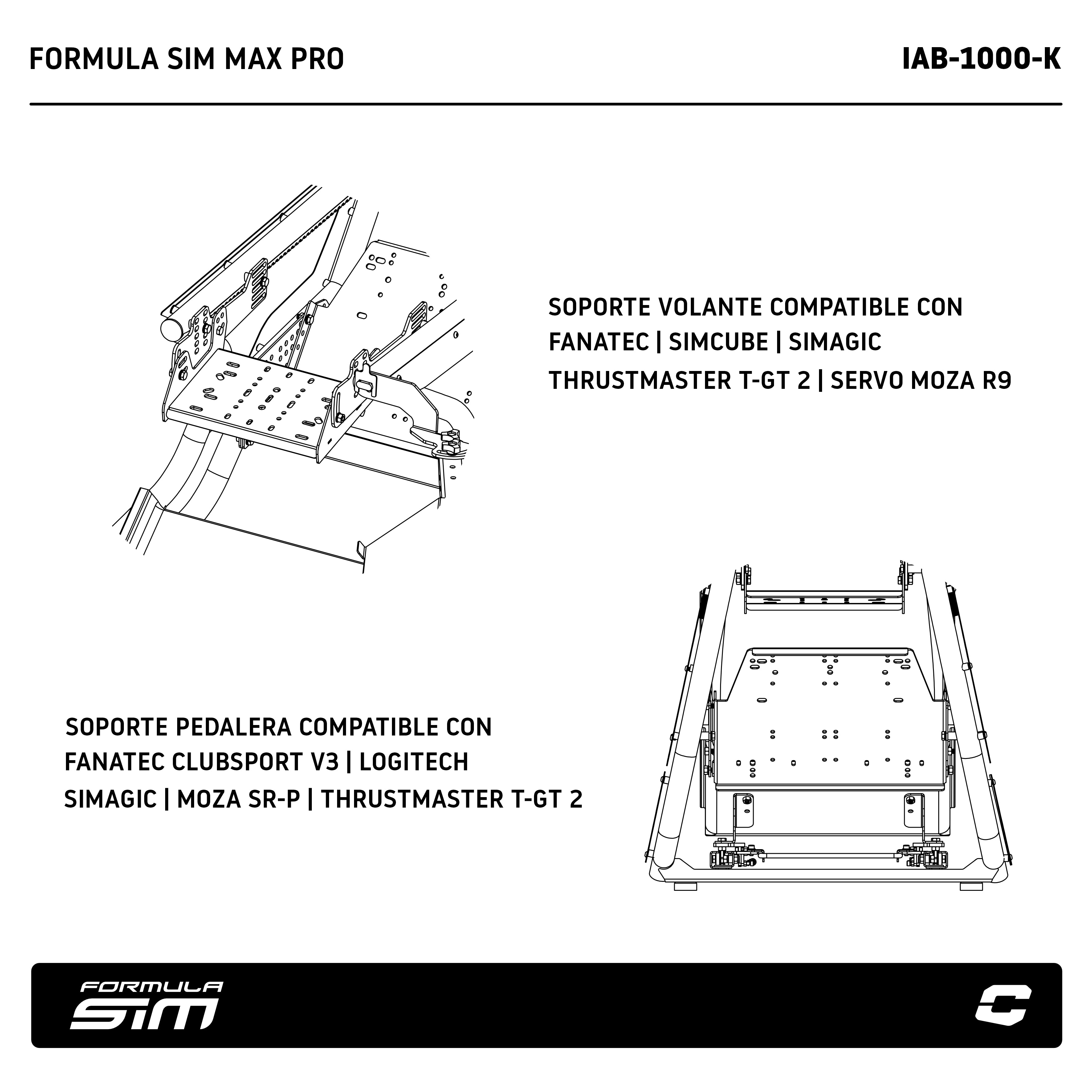 FORMULA SIM MAX PRO

IAB-1000-K

SOPORTE VOLANTE COMPATIBLE CON FANATEC | SIMCUBE | SIMAGIC THRUSTMASTER T-GT 2 | SERVO MOZA R9

SOPORTE PEDALERA COMPATIBLE CON FANATEC CLUBSPORT V3 | LOGITECH SIMAGIC | MOZA SR-P | THRUSTMASTER T-GT 2

FORMULA SIM