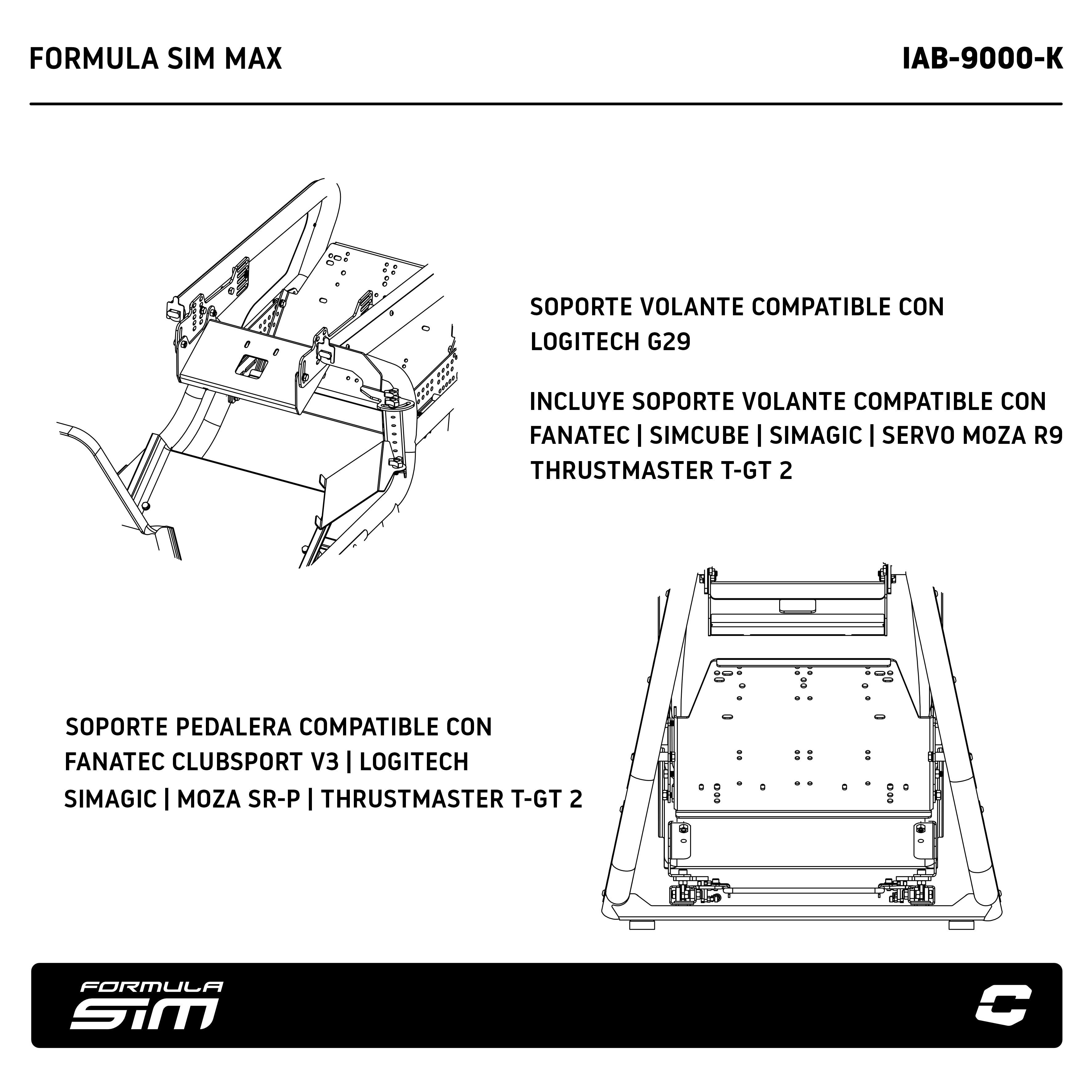 FORMULA SIM MAX

IAB-9000-K

SOPORTE VOLANTE COMPATIBLE CON LOGITECH G29

INCLUYE SOPORTE VOLANTE COMPATIBLE CON FANATEC | SIMCUBE | SIMAGIC | SERVO MOZA R9 THRUSTMASTER T-GT 2

SOPORTE PEDALERA COMPATIBLE CON FANATEC CLUBSPORT V3 | LOGITECH SIMAGIC | MOZA SR-P | THRUSTMASTER T-GT 2

FORMULA SIM