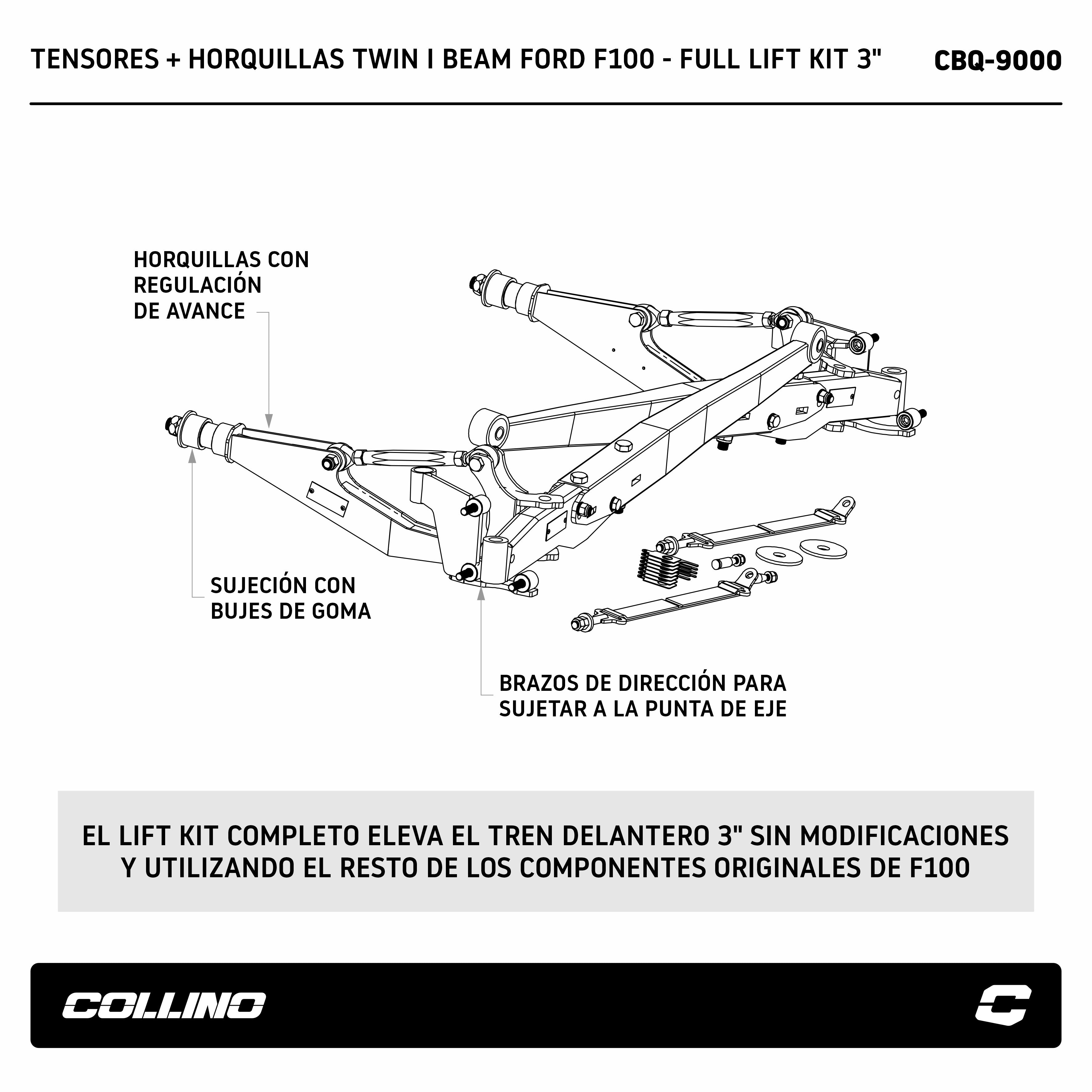 TENSORES + HORQUILLAS TWIN I BEAM FORD F100 - FULL LIFT KIT 3"

CBQ-9000

HORQUILLAS CON REGULACIÓN DE AVANCE

SUJECIÓN CON BUJES DE GOMA

BRAZOS DE DIRECCIÓN PARA SUJETAR A LA PUNTA DE EJE

EL LIFT KIT COMPLETO ELEVA EL TREN DELANTERO 3" SIN MODIFICACIONES Y UTILIZANDO EL RESTO DE LOS COMPONENTES ORIGINALES DE F100

COLLINO

C