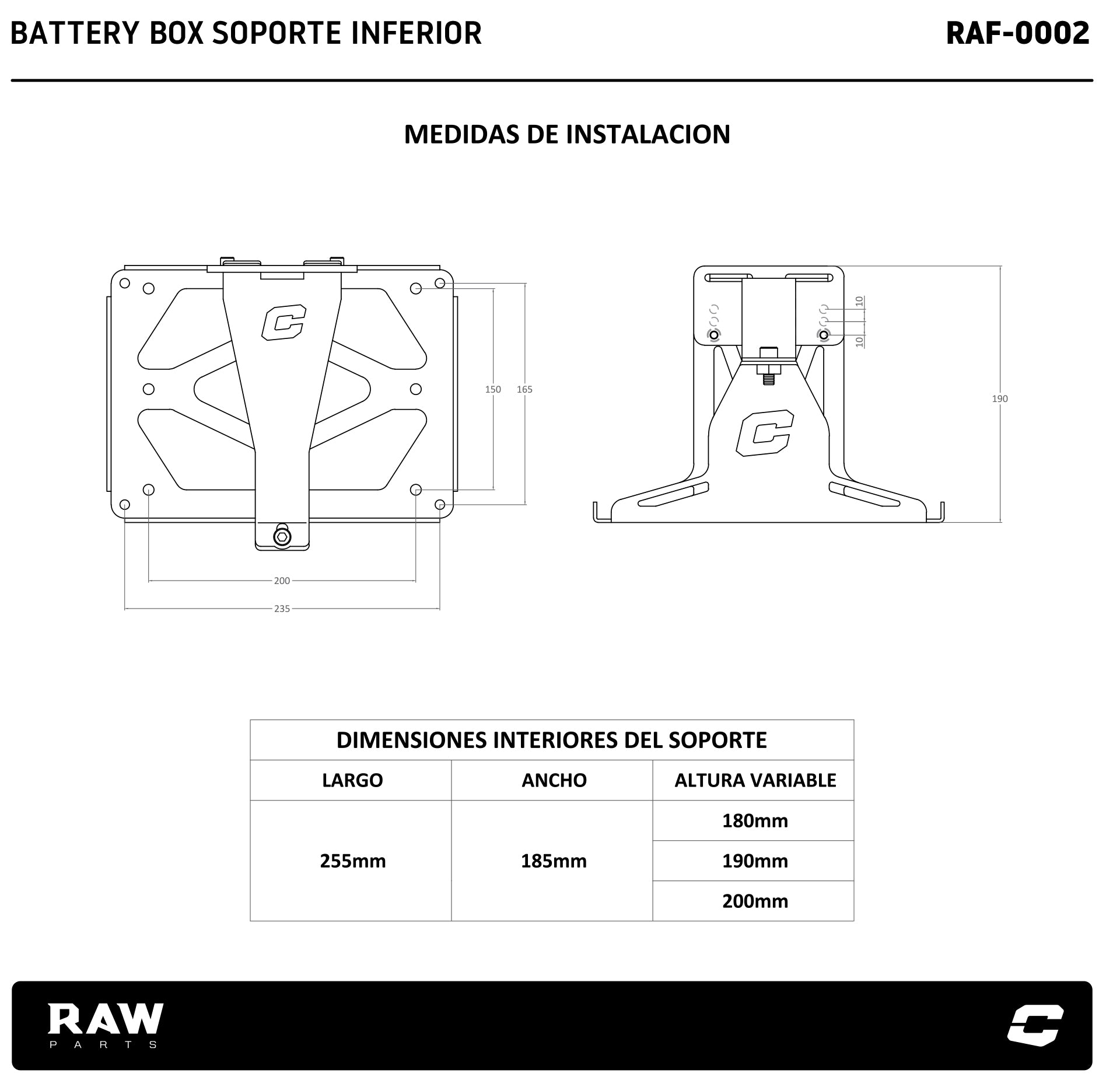 BATTERY BOX SOPORTE INFERIOR

RAF-0002

MEDIDAS DE INSTALACION

150
165
200
235

10
10
190

| DIMENSIONES INTERIORES DEL SOPORTE | | |
|---|---|---|
| LARGO | ANCHO | ALTURA VARIABLE |
| 255mm | 185mm | 180mm |
| | | 190mm |
| | | 200mm |

RAW
PARTS