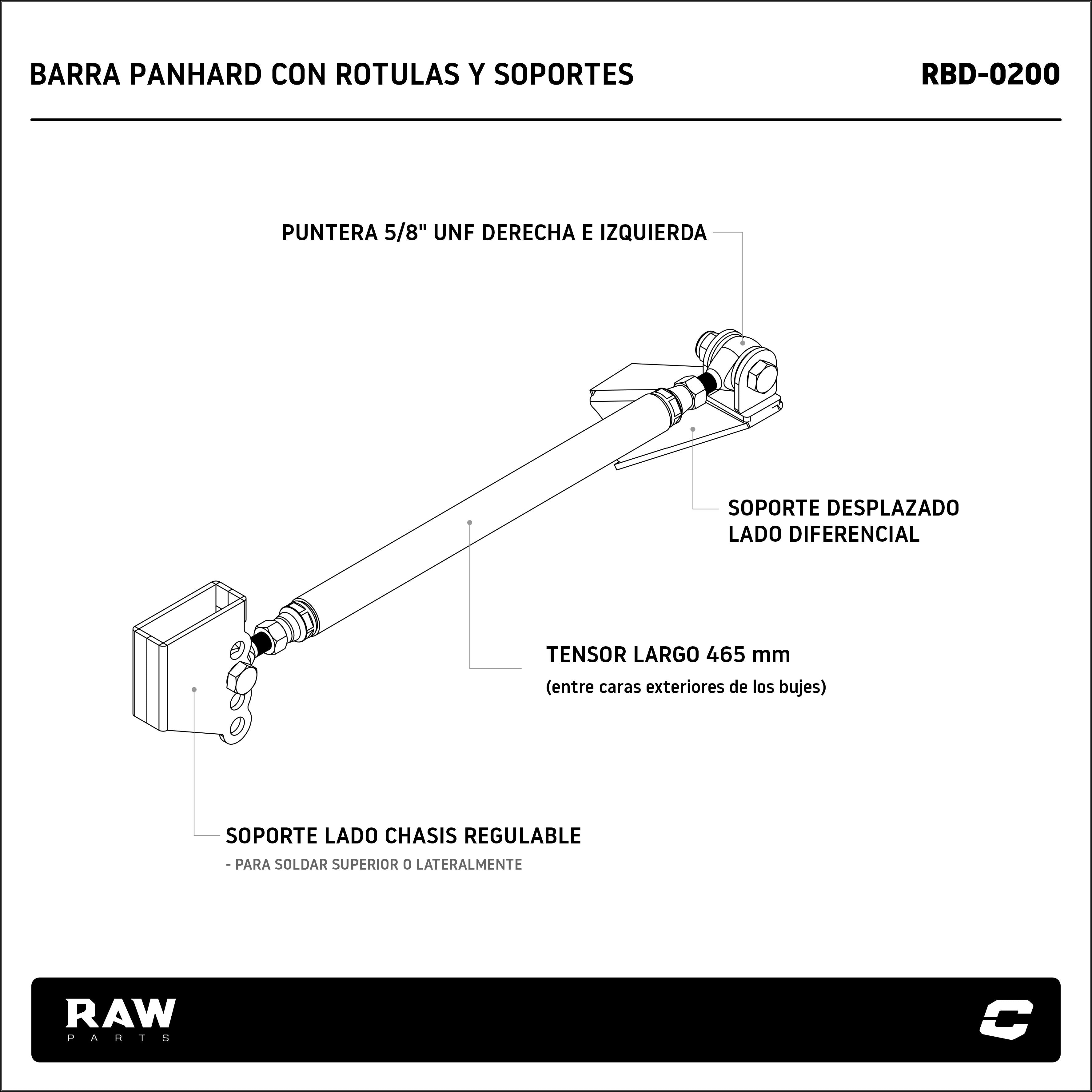 BARRA PANHARD CON ROTULAS Y SOPORTES

RBD-0200

PUNTERA 5/8" UNF DERECHA E IZQUIERDA

SOPORTE DESPLAZADO LADO DIFERENCIAL

TENSOR LARGO 465 mm
(entre caras exteriores de los bujes)

SOPORTE LADO CHASIS REGULABLE
- PARA SOLDAR SUPERIOR O LATERALMENTE

RAW
PARTS