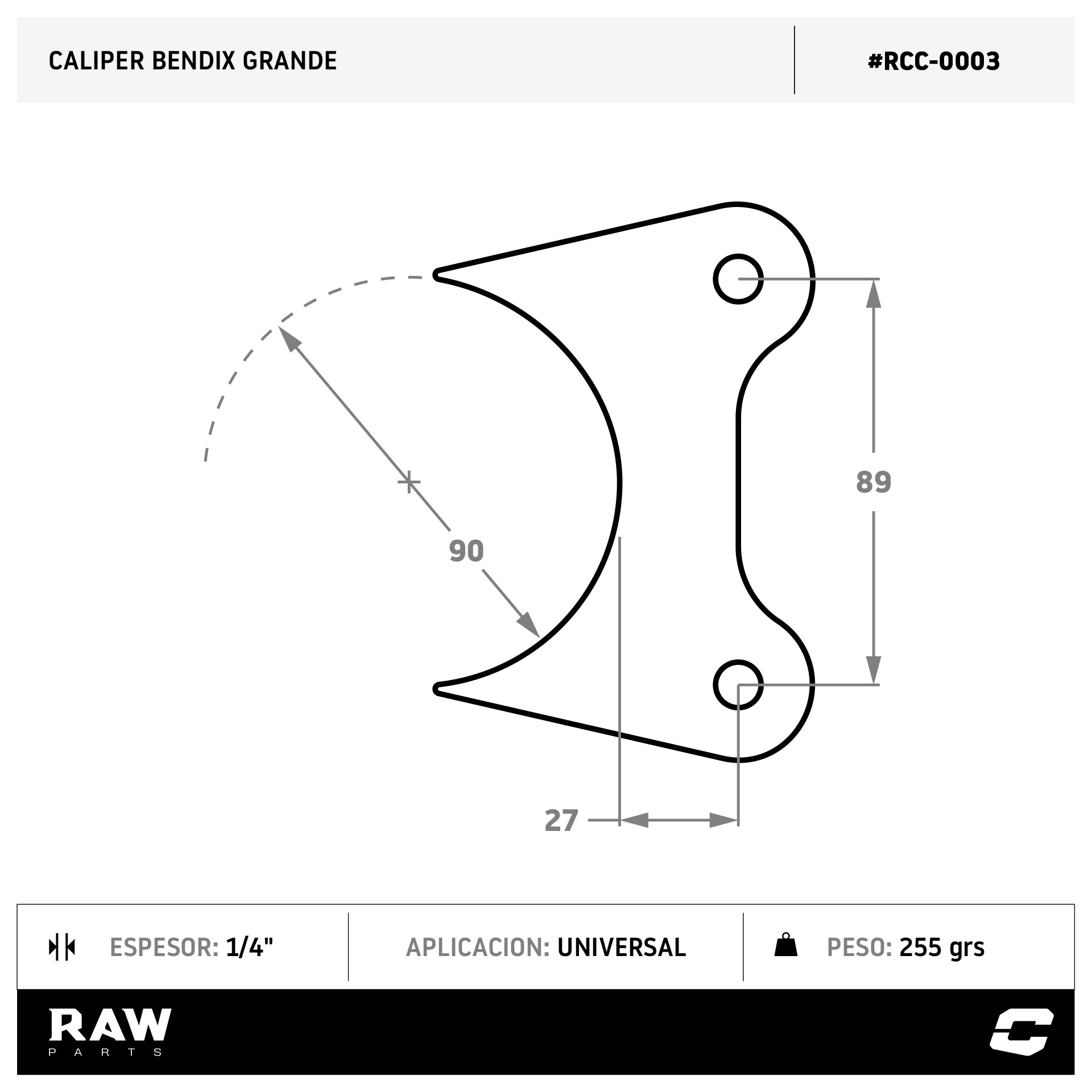 CALIPER BENDIX GRANDE

#RCC-0003

90

89

27

ESPESOR: 1/4"

APLICACION: UNIVERSAL

PESO: 255 grs

RAW
PARTS